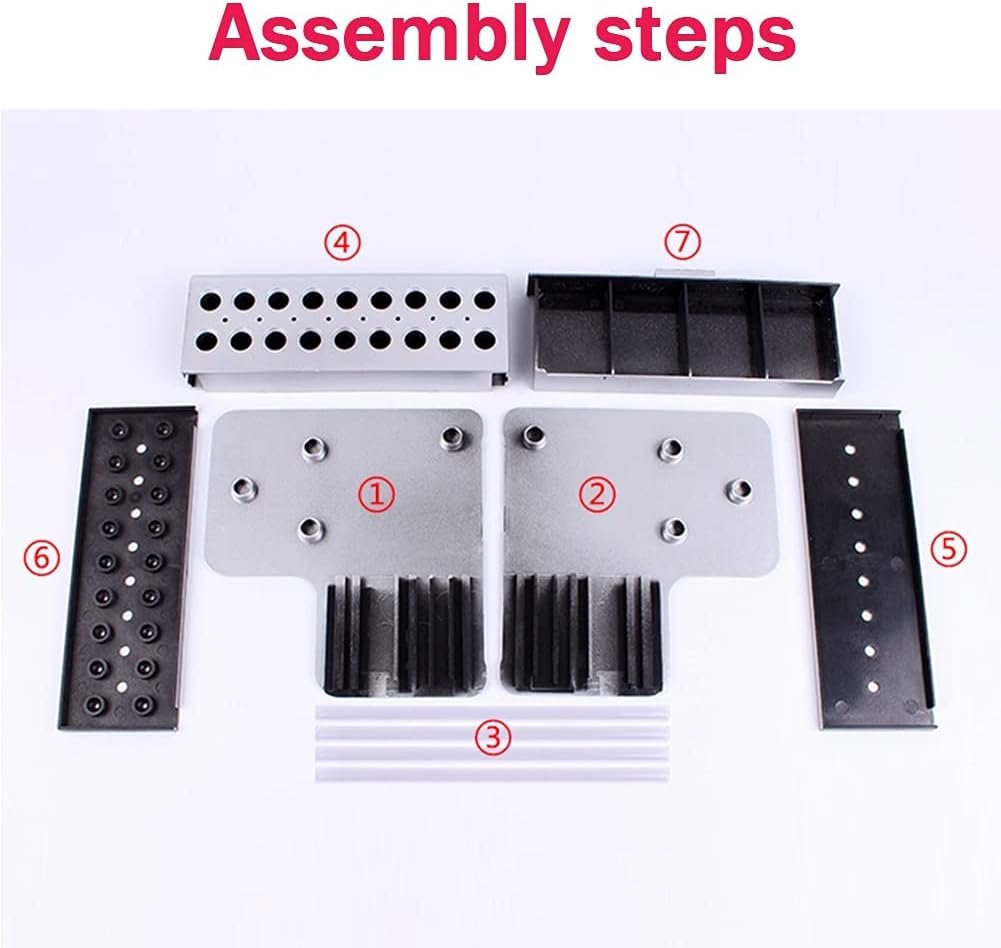 Assembly steps

④

⑦

⑥

①

②

⑤

③